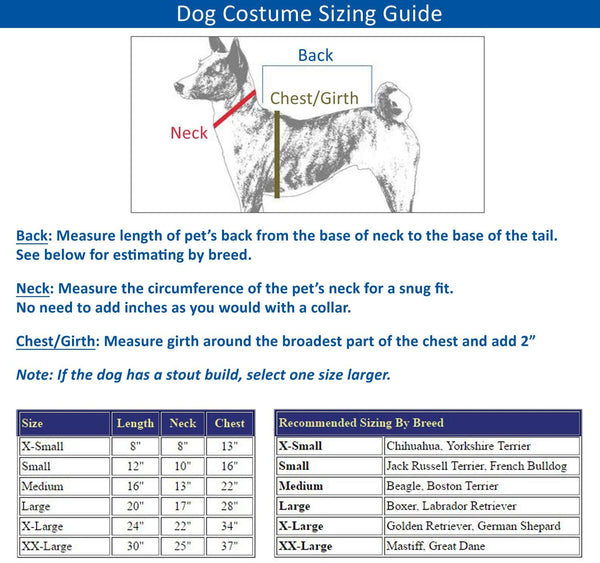 Dog Costume Sizing Guide

Back

Chest/Girth

Neck

Back: Measure length of pet's back from the base of neck to the base of the tail. See below for estimating by breed.

Neck: Measure the circumference of the pet's neck for a snug fit. No need to add inches as you would with a collar.

Chest/Girth: Measure girth around the broadest part of the chest and add 2"

Note: If the dog has a stout build, select one size larger.

| Size | Length | Neck | Chest |
|---|---|---|---|
| X-Small | 8" | 8" | 13" |
| Small | 12" | 10" | 16" |
| Medium | 16" | 13" | 22" |
| Large | 20" | 17" | 28" |
| X-Large | 24" | 22" | 34" |
| XX-Large | 30" | 25" | 37" |

| Recommended Sizing By Breed | |
|---|---|
| X-Small | Chihuahua, Yorkshire Terrier |
| Small | Jack Russell Terrier, French Bulldog |
| Medium | Beagle, Boston Terrier |
| Large | Boxer, Labrador Retriever |
| X-Large | Golden Retriever, German Shepard |
| XX-Large | Mastiff, Great Dane |