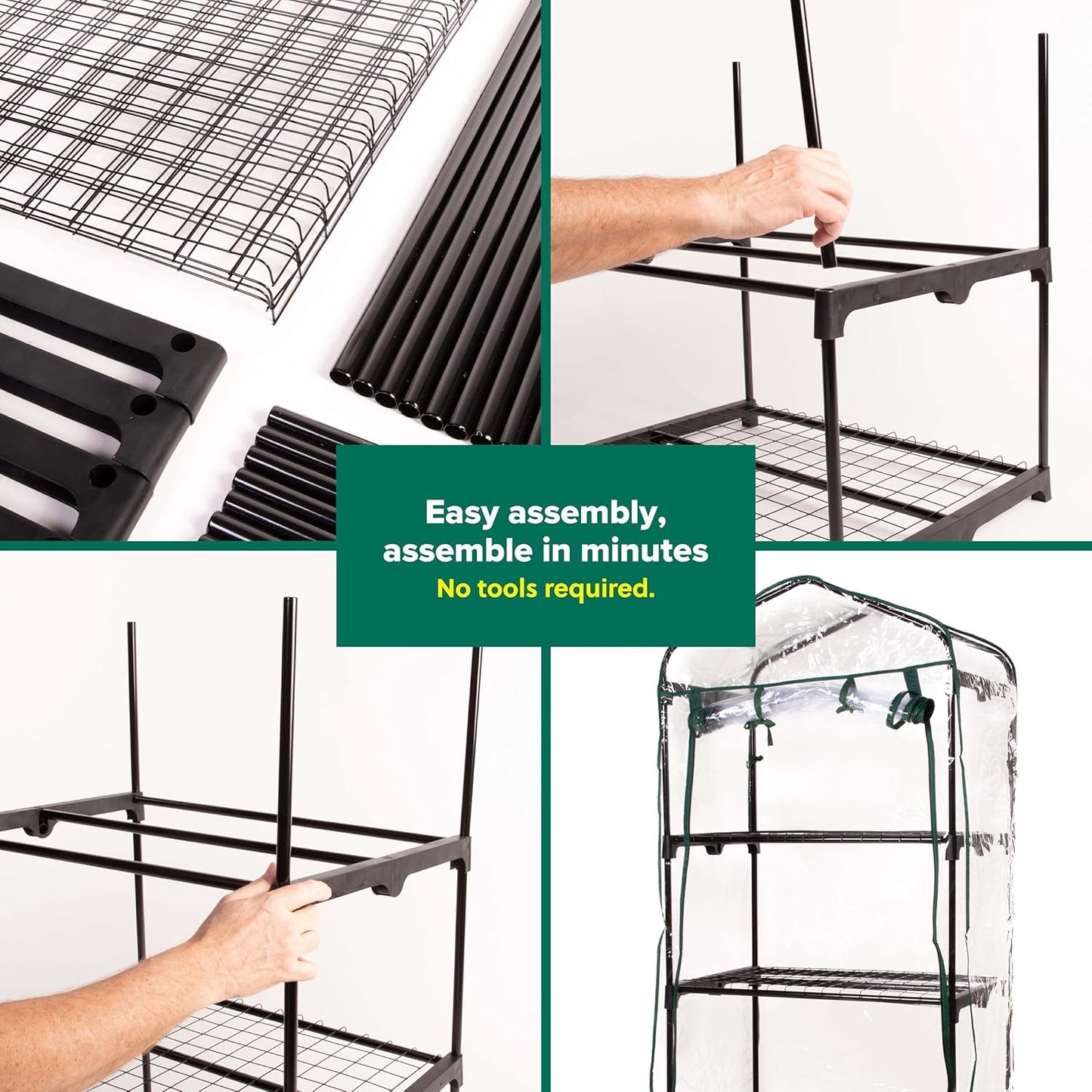 Easy assembly, assemble in minutes
No tools required.