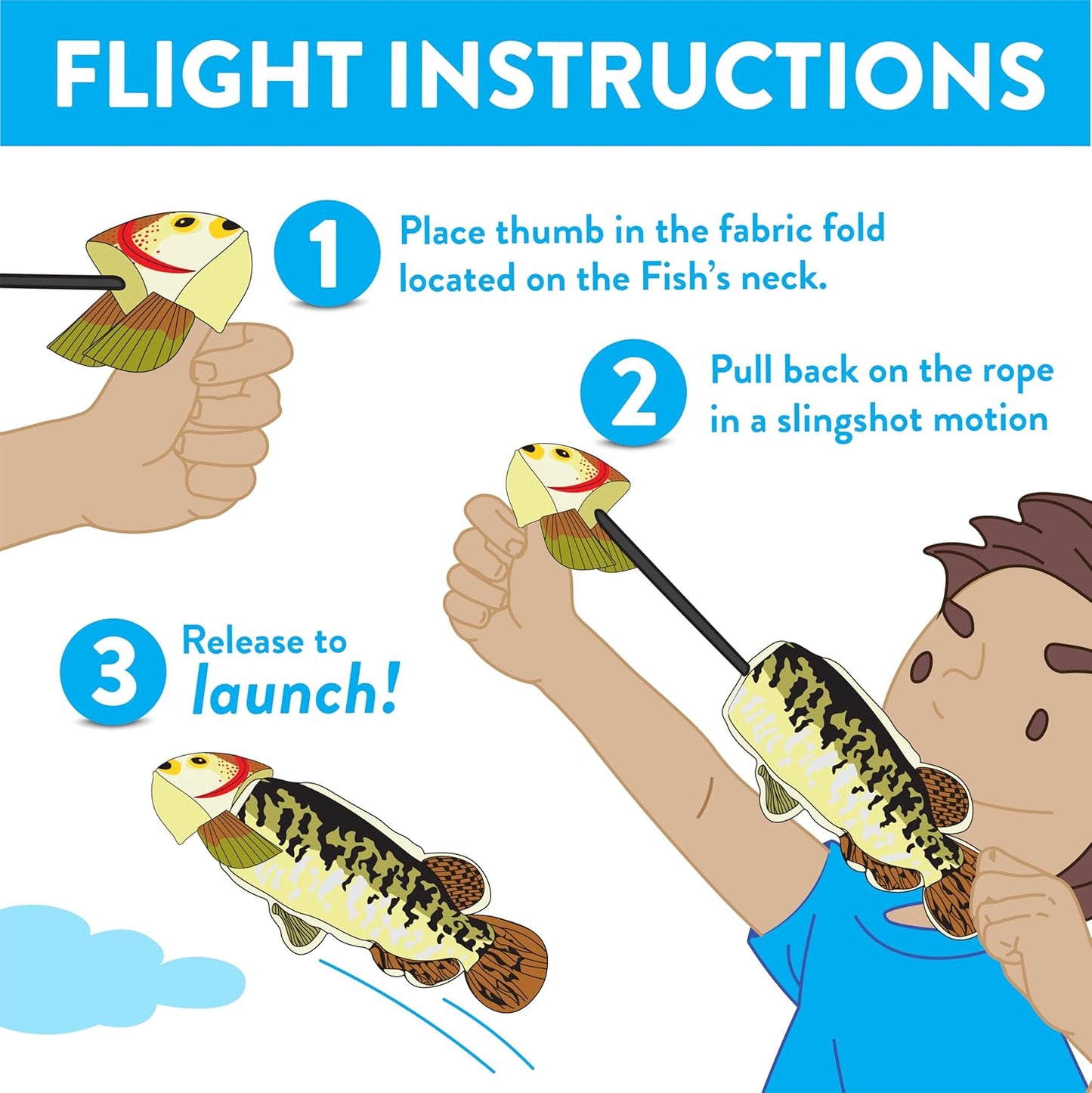 FLIGHT INSTRUCTIONS

1 Place thumb in the fabric fold located on the Fish's neck.

2 Pull back on the rope in a slingshot motion

3 Release to launch!